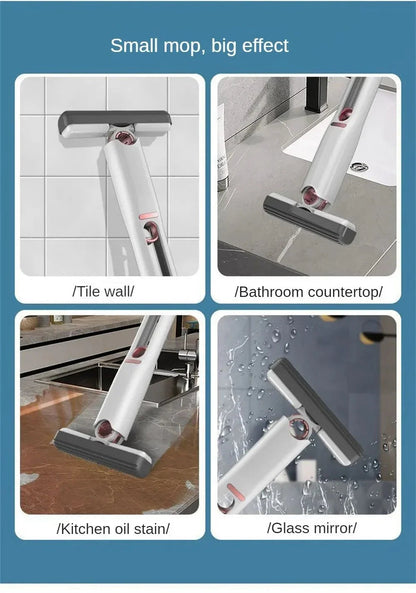 Small mop, big effect

/Tile wall/

/Bathroom countertop/

/Kitchen oil stain/

/Glass mirror/