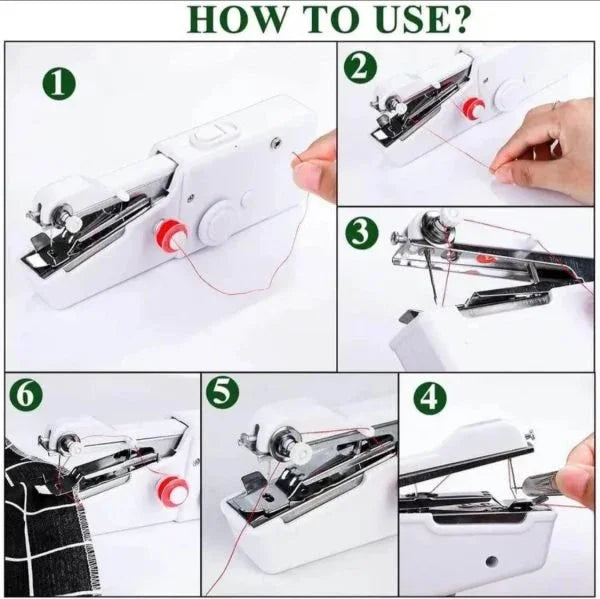 HOW TO USE?

1

2

3

6

5

4