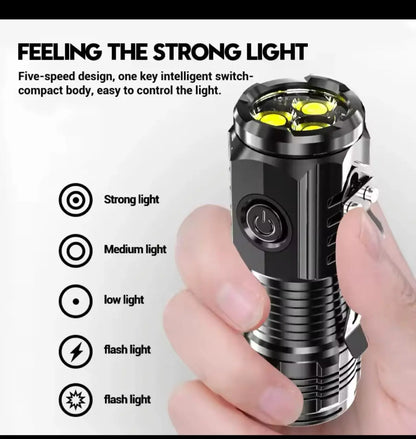 FEELING THE STRONG LIGHT

Five-speed design, one key intelligent switch-compact body, easy to control the light.

Strong light

Medium light

low light

flash light

flash light